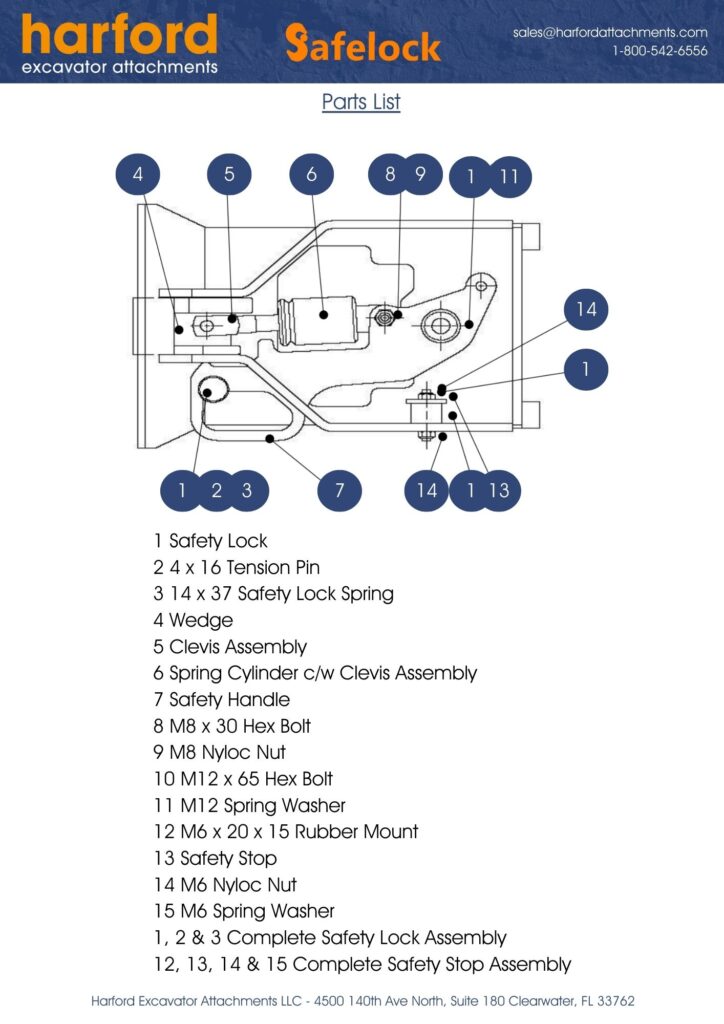 harford
excavator attachments

Safelock

sales@harfordattachments.com
1-800-542-6556

Parts List

4 5 6 8 9 1 11

14

1

1 2 3 7 14 1 13

1 Safety Lock
2 4 x 16 Tension Pin
3 14 x 37 Safety Lock Spring
4 Wedge
5 Clevis Assembly
6 Spring Cylinder c/w Clevis Assembly
7 Safety Handle
8 M8 x 30 Hex Bolt
9 M8 Nyloc Nut
10 M12 x 65 Hex Bolt
11 M12 Spring Washer
12 M6 x 20 x 15 Rubber Mount
13 Safety Stop
14 M6 Nyloc Nut
15 M6 Spring Washer
1, 2 & 3 Complete Safety Lock Assembly
12, 13, 14 & 15 Complete Safety Stop Assembly

Harford Excavator Attachments LLC - 4500 140th Ave North, Suite 180 Clearwater, FL 33762